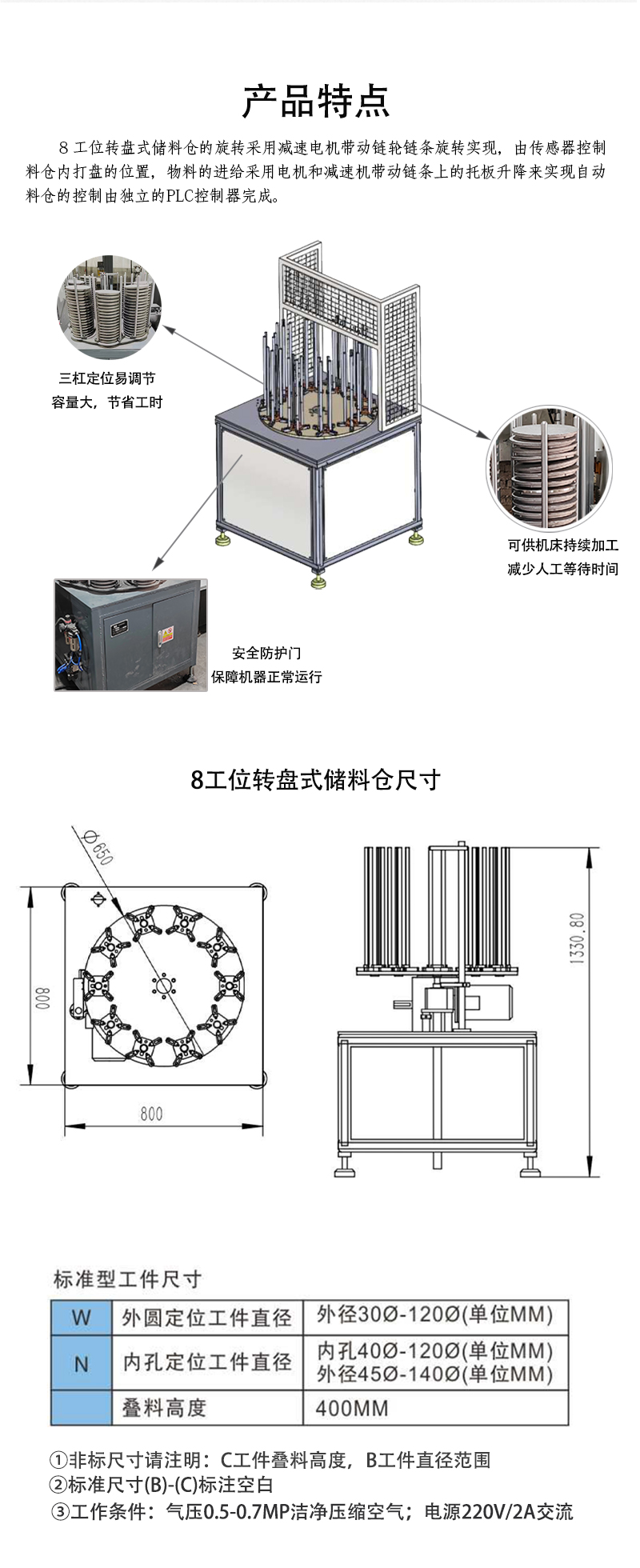 产品特点

8工位转盘式储料仓的旋转采用减速电机带动链轮链条旋转实现，由传感器控制料仓内打盘的位置，物料的进给采用电机和减速机带动链条上的托板升降来实现自动料仓的控制由独立的PLC控制器完成。

三杠定位易调节
容量大，节省工时

可供机床持续加工
减少人工等待时间

安全防护门
保障机器正常运行

8工位转盘式储料仓尺寸

Ø650

800

800

1330.80

标准型工件尺寸

| W | 外圆定位工件直径 | 外径30Ø-120Ø(单位MM) |
|---|---|---|
| N | 内孔定位工件直径 | 内孔40Ø-120Ø(单位MM) 外径45Ø-140Ø(单位MM) |
|  | 叠料高度 | 400MM |

①非标尺寸请注明：C工件叠料高度，B工件直径范围
②标准尺寸(B)-(C)标注空白
③工作条件：气压0.5-0.7MP洁净压缩空气；电源220V/2A交流